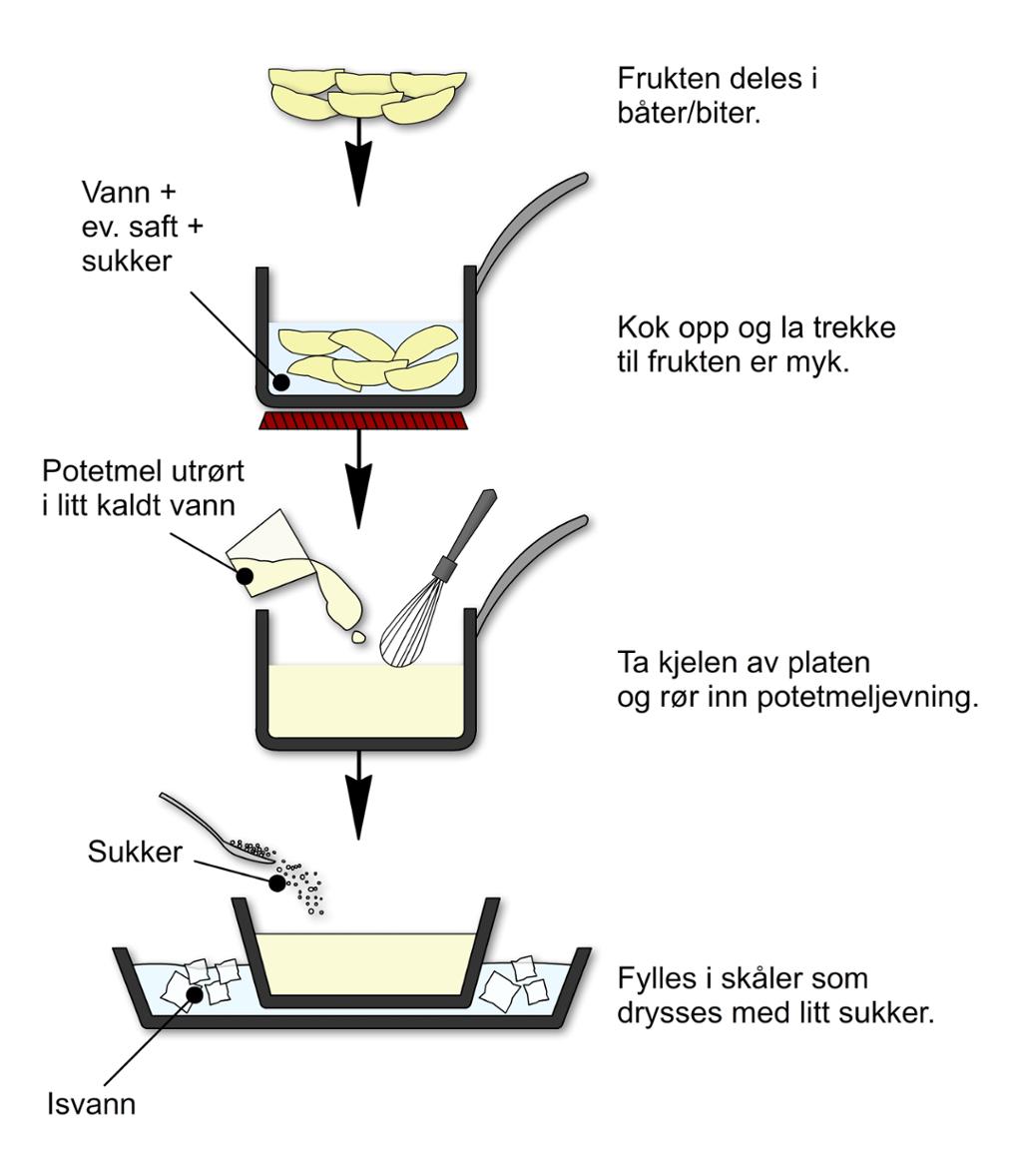 Frukten deles i båter/biter.

Vann + ev. saft + sukker

Kok opp og la trekke til frukten er myk.

Potetmel utrørt i litt kaldt vann

Ta kjelen av platen og rør inn potetmeljevning.

Sukker

Fylles i skåler som drysses med litt sukker.

Isvann