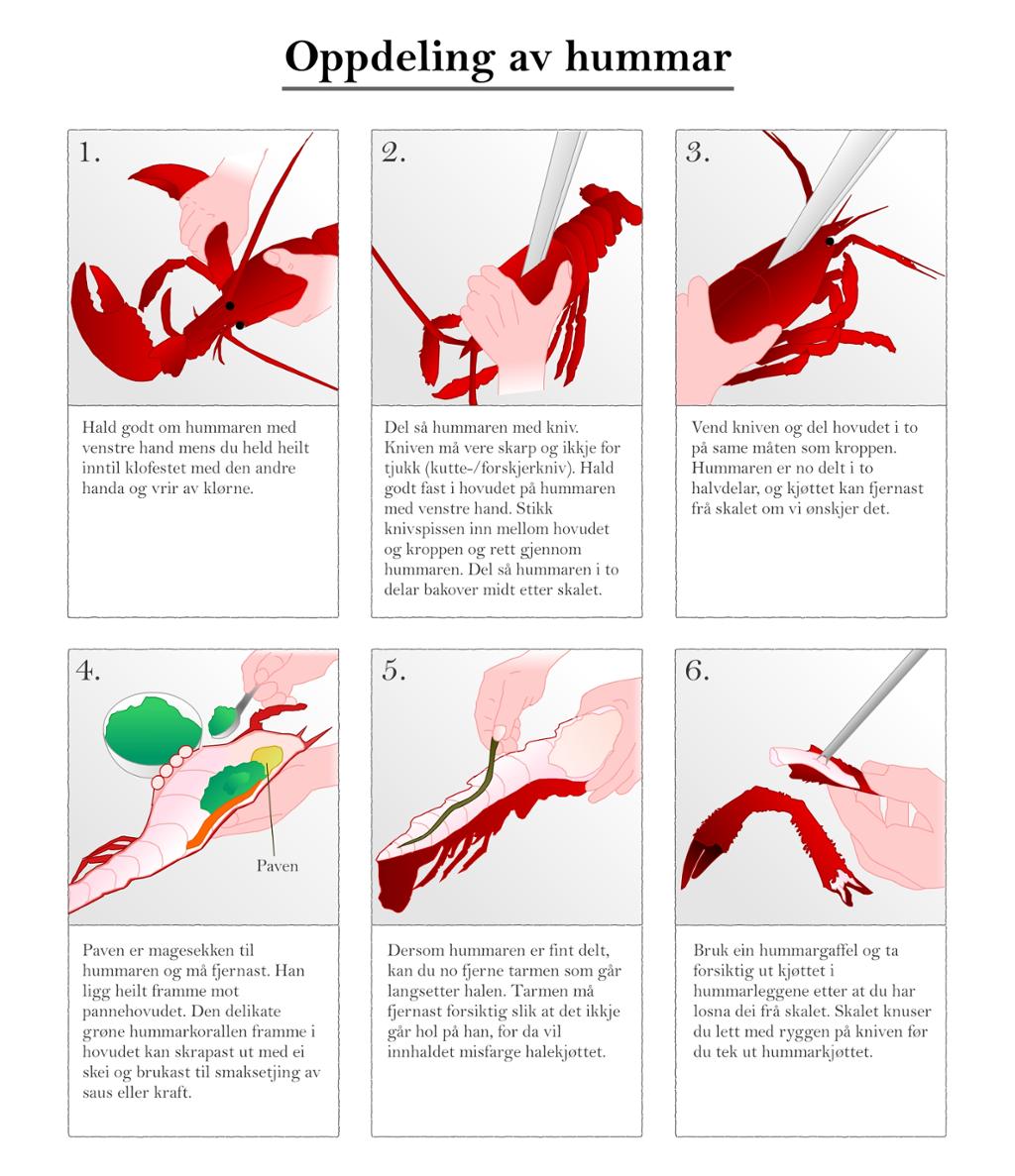 Oppdeling av hummar

1.

Hald godt om hummaren med venstre hand mens du held heilt inntil klofestet med den andre handa og vrir av klørne.

2.

Del så hummaren med kniv. Kniven må vere skarp og ikkje for tjukk (kutte-/forskjerkniv). Hald godt fast i hovudet på hummaren med venstre hand. Stikk knivspissen inn mellom hovudet og kroppen og rett gjennom hummaren. Del så hummaren i to delar bakover midt etter skalet.

3.

Vend kniven og del hovudet i to på same måten som kroppen. Hummaren er no delt i to halvdelar, og kjøttet kan fjernast frå skalet om vi ønskjer det.

4.

Paven

Paven er magesekken til hummaren og må fjernast. Han ligg heilt framme mot pannehovudet. Den delikate grøne hummarkorallen framme i hovudet kan skrapast ut med ei skei og brukast til smaksetjing av saus eller kraft.

5.

Dersom hummaren er fint delt, kan du no fjerne tarmen som går langsetter halen. Tarmen må fjernast forsiktig slik at det ikkje går hol på han, for da vil innhaldet misfarge halekjøttet.

6.

Bruk ein hummargaffel og ta forsiktig ut kjøttet i hummarleggene etter at du har losna dei frå skalet. Skalet knuser du lett med ryggen på kniven før du tek ut hummarkjøttet.