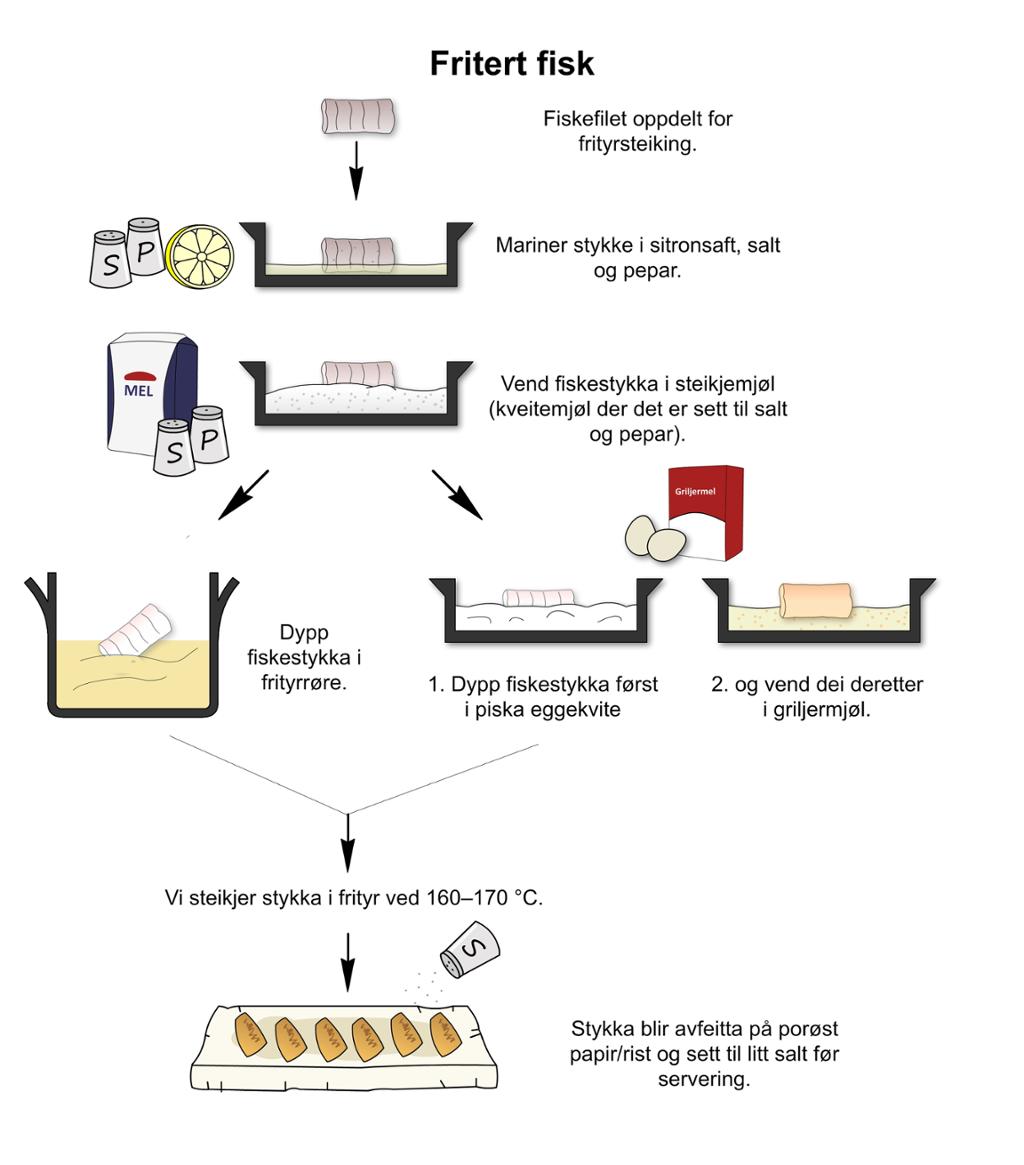 Fritert fisk

Fiskefilet oppdelt for frityrsteiking.

S P

Mariner stykke i sitronsaft, salt og pepar.

MEL

S P

Vend fiskestykka i steikjemjøl (kveitemjøl der det er sett til salt og pepar).

Griljermel

Dypp fiskestykka i frityrrøre.

1. Dypp fiskestykka først i piska eggekvite

2. og vend dei deretter i griljermjøl.

Vi steikjer stykka i frityr ved 160–170 °C.

S

Stykka blir avfeitta på porøst papir/rist og sett til litt salt før servering.